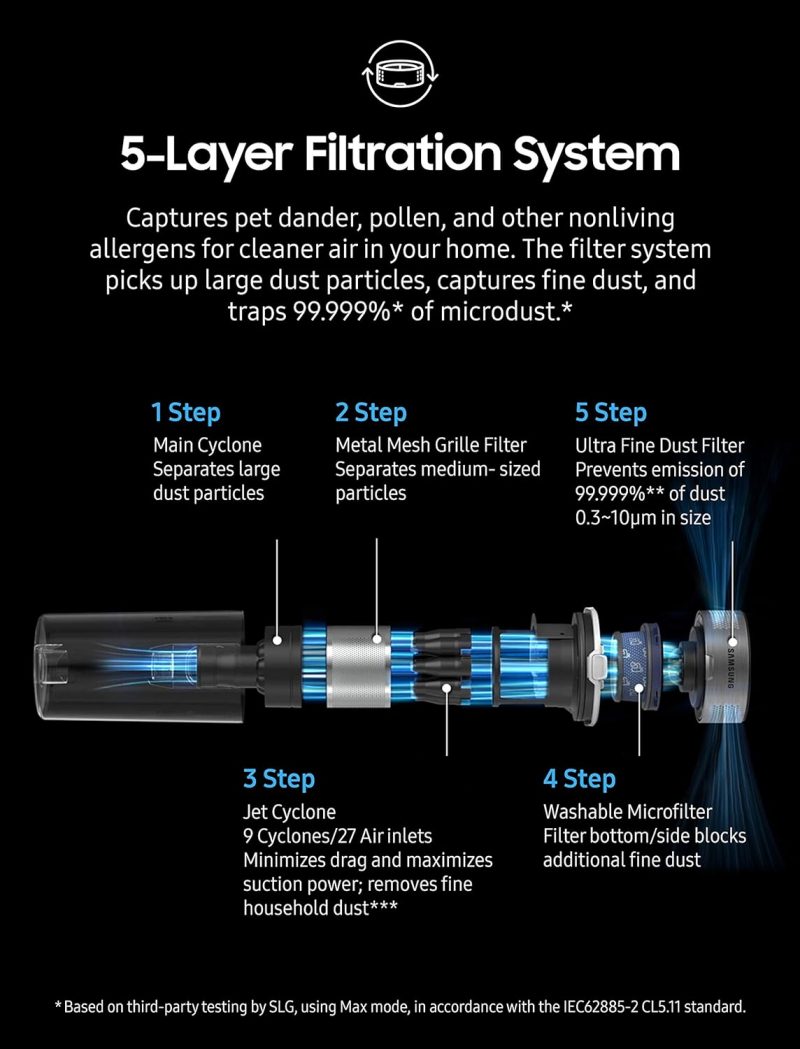 5-Layer Filtration System

Captures pet dander, pollen, and other nonliving allergens for cleaner air in your home. The filter system picks up large dust particles, captures fine dust, and traps 99.999%* of microdust.*

1 Step
Main Cyclone
Separates large dust particles

2 Step
Metal Mesh Grille Filter
Separates medium- sized particles

5 Step
Ultra Fine Dust Filter
Prevents emission of 99.999%** of dust 0.3~10μm in size

SAMSUNG

3 Step
Jet Cyclone
9 Cyclones/27 Air inlets
Minimizes drag and maximizes suction power; removes fine household dust***

4 Step
Washable Microfilter
Filter bottom/side blocks additional fine dust

* Based on third-party testing by SLG, using Max mode, in accordance with the IEC62885-2 CL5.11 standard.